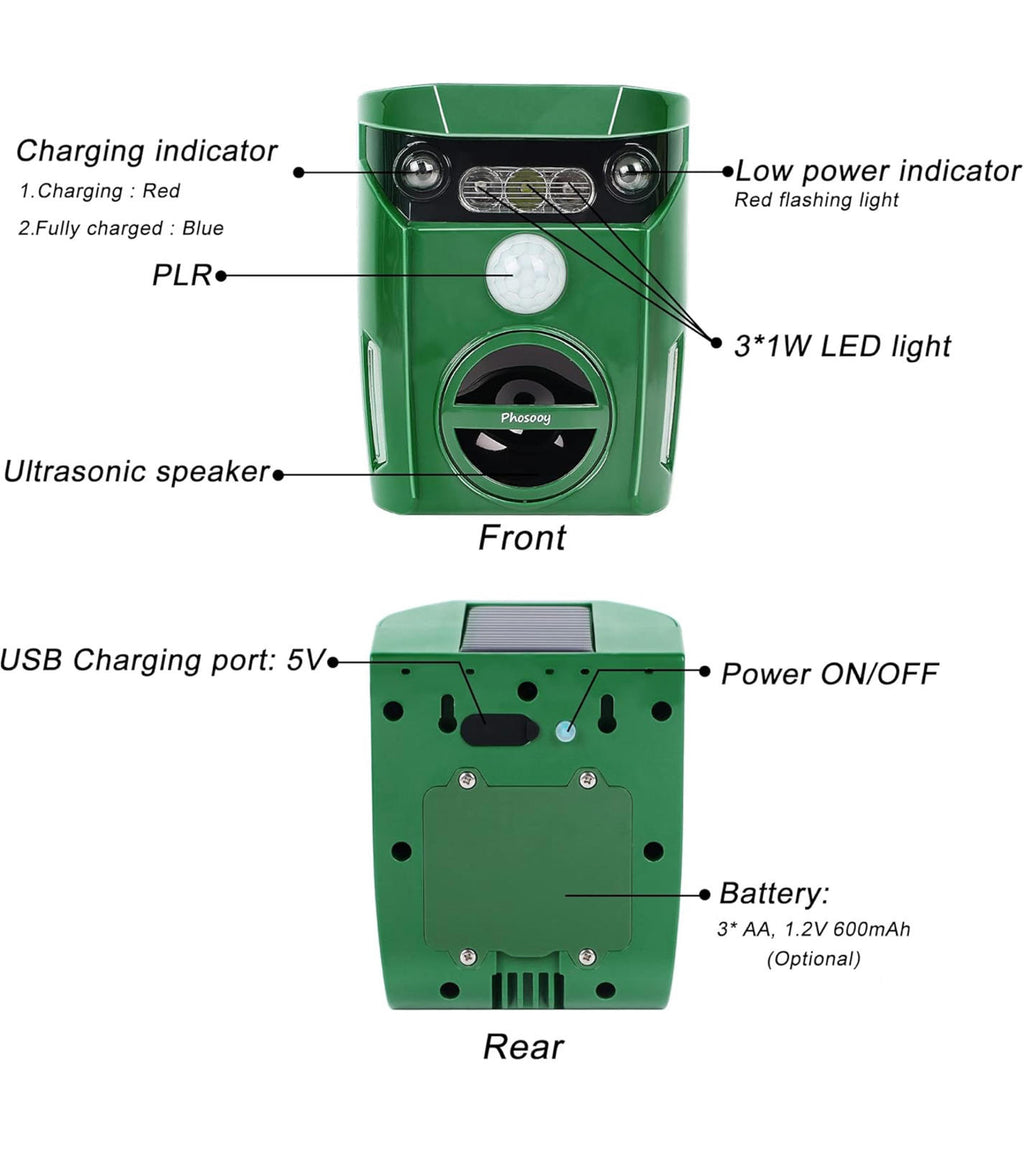 Charging indicator
1.Charging : Red
2.Fully charged : Blue

Low power indicator
Red flashing light

PLR

3*1W LED light

Phosooy

Ultrasonic speaker

Front

USB Charging port: 5V

Power ON/OFF

Battery:
3* AA, 1.2V 600mAh
(Optional)

Rear