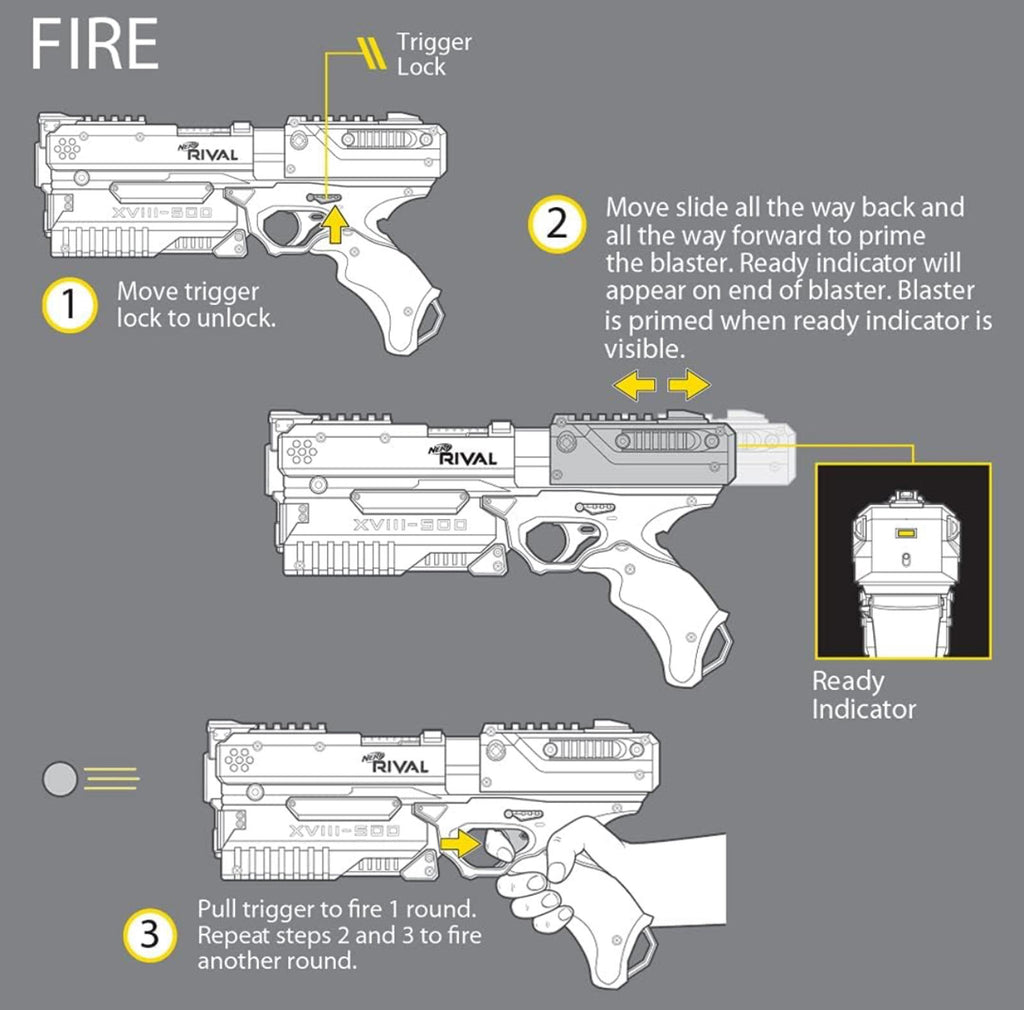 FIRE

Trigger Lock

NERF RIVAL

XVIII-500

1 Move trigger lock to unlock.

2 Move slide all the way back and all the way forward to prime the blaster. Ready indicator will appear on end of blaster. Blaster is primed when ready indicator is visible.

NERF RIVAL

XVIII-500

Ready Indicator

NERF RIVAL

XVIII-500

3 Pull trigger to fire 1 round. Repeat steps 2 and 3 to fire another round.