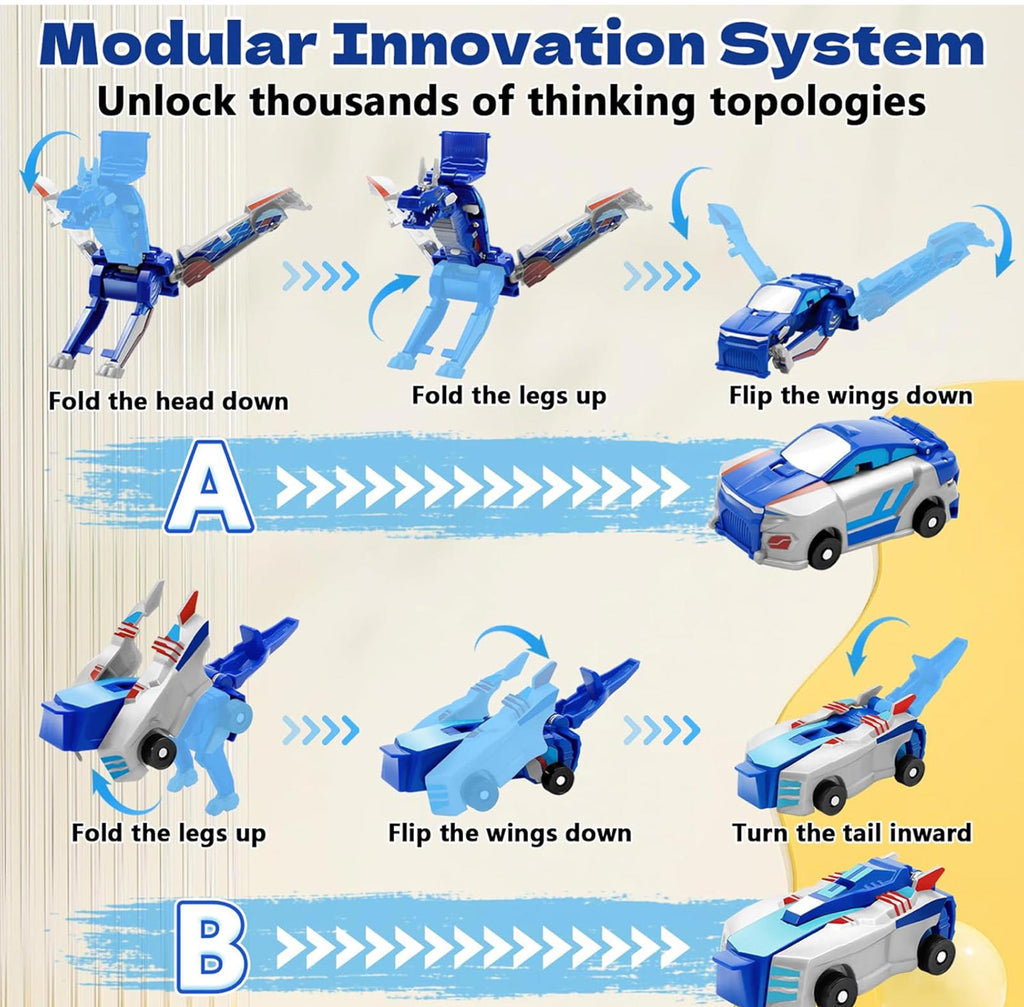 Modular Innovation System

Unlock thousands of thinking topologies

Fold the head down

Fold the legs up

Flip the wings down

A

Fold the legs up

Flip the wings down

Turn the tail inward

B