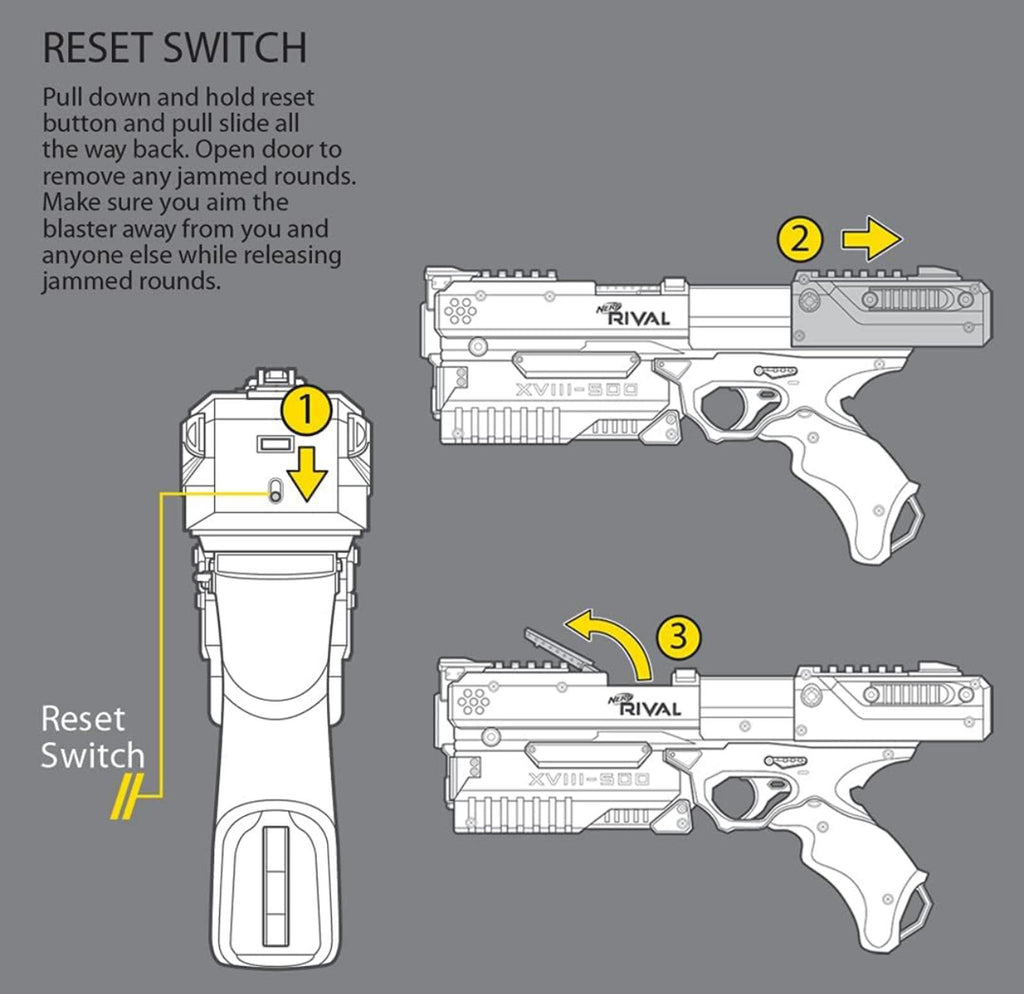 RESET SWITCH

Pull down and hold reset button and pull slide all the way back. Open door to remove any jammed rounds. Make sure you aim the blaster away from you and anyone else while releasing jammed rounds.

2

NERF RIVAL

XVIII-500

1

Reset Switch

3

NERF RIVAL

XVIII-500