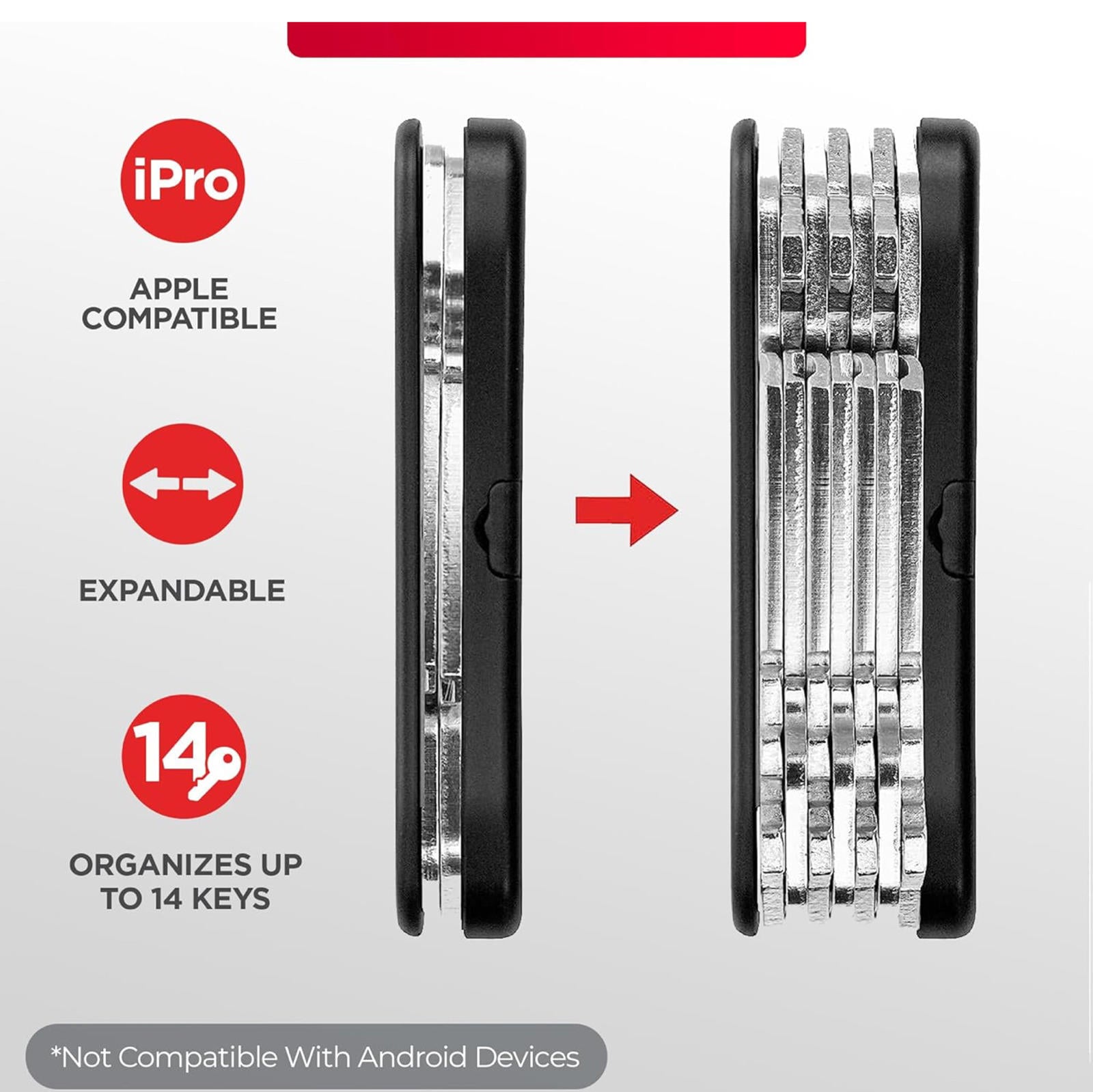 iPro

APPLE COMPATIBLE

EXPANDABLE

14

ORGANIZES UP TO 14 KEYS

*Not Compatible With Android Devices