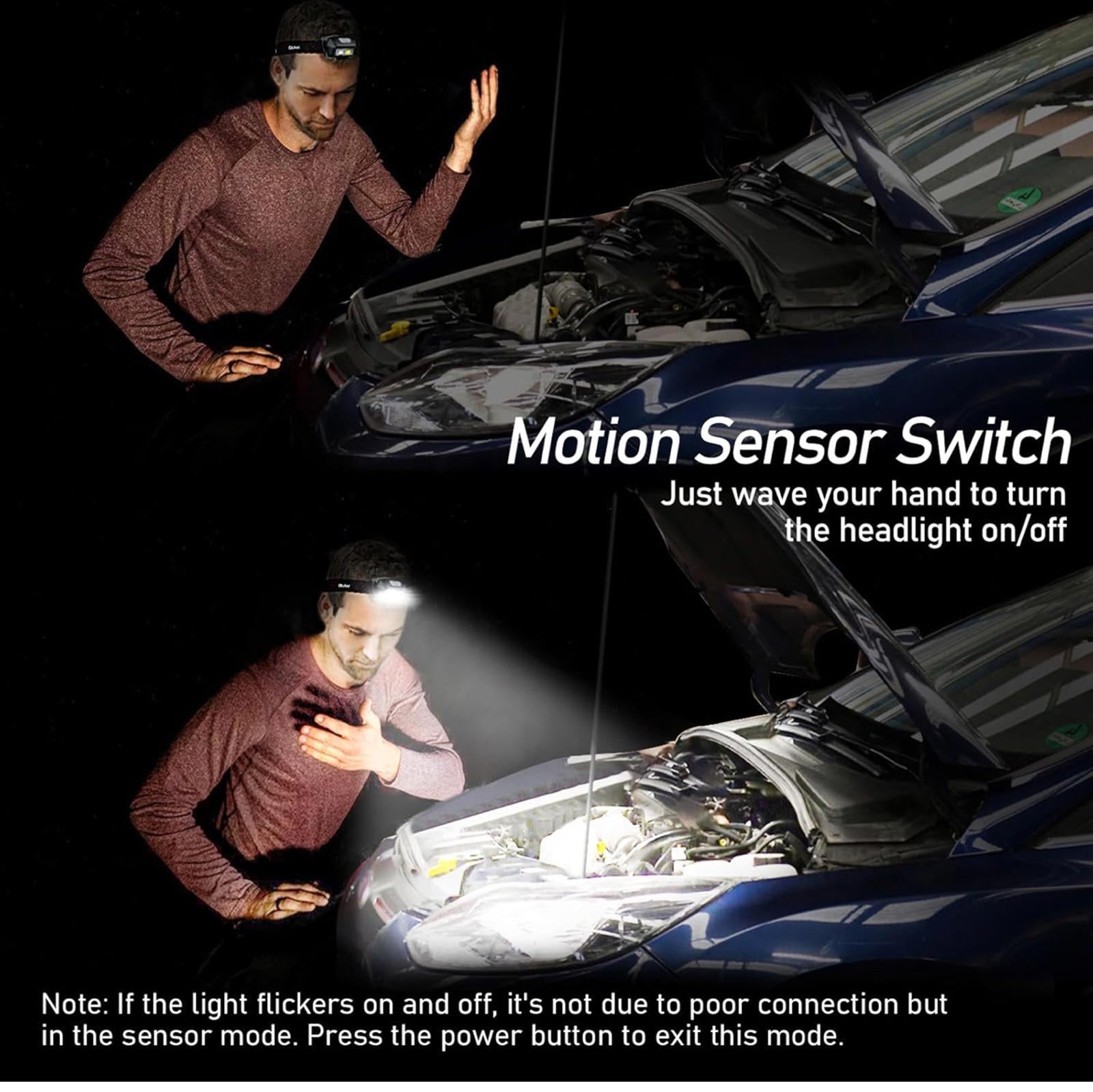 Motion Sensor Switch
Just wave your hand to turn the headlight on/off

Note: If the light flickers on and off, it's not due to poor connection but in the sensor mode. Press the power button to exit this mode.