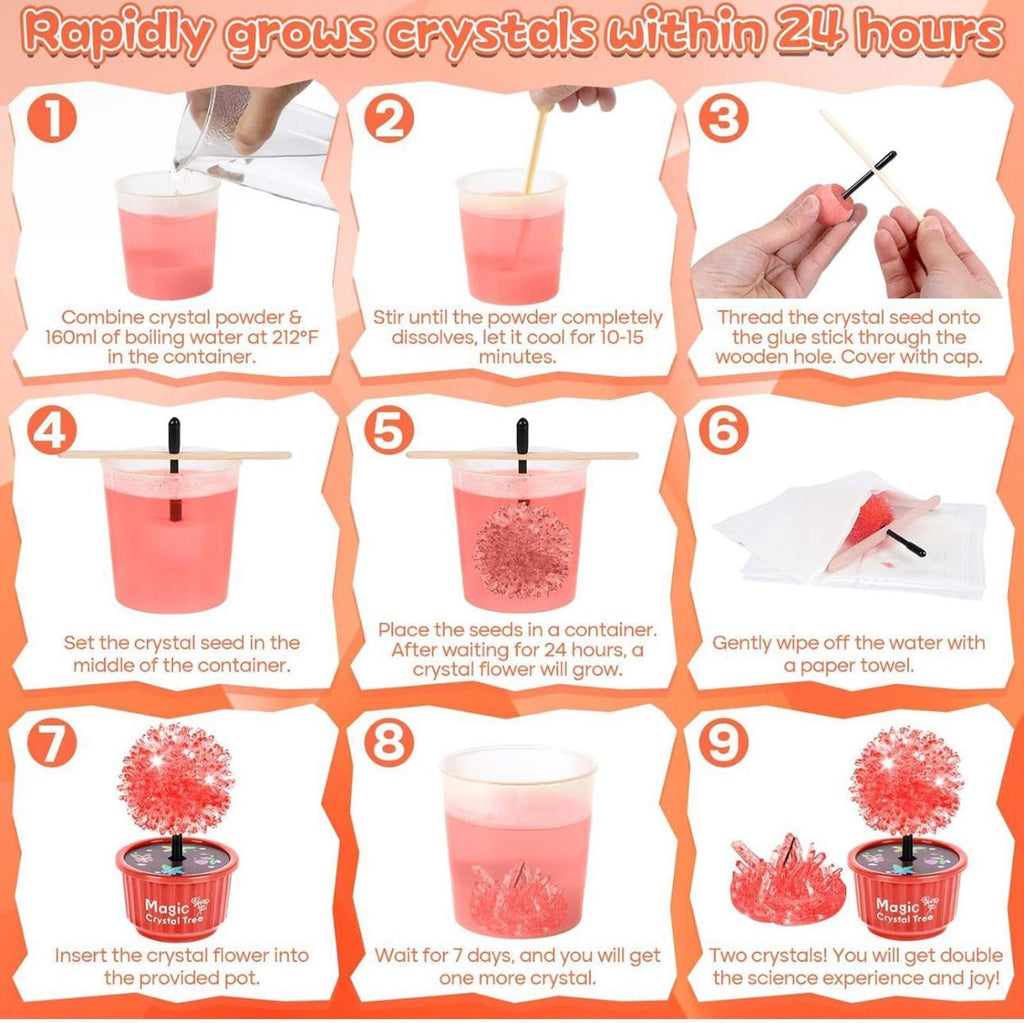 Rapidly grows crystals within 24 hours

1
Combine crystal powder & 160ml of boiling water at 212°F in the container.

2
Stir until the powder completely dissolves, let it cool for 10-15 minutes.

3
Thread the crystal seed onto the glue stick through the wooden hole. Cover with cap.

4
Set the crystal seed in the middle of the container.

5
Place the seeds in a container. After waiting for 24 hours, a crystal flower will grow.

6
Gently wipe off the water with a paper towel.

7
Magic Crystal Tree
Insert the crystal flower into the provided pot.

8
Wait for 7 days, and you will get one more crystal.

9
Magic Crystal Tree
Two crystals! You will get double the science experience and joy!