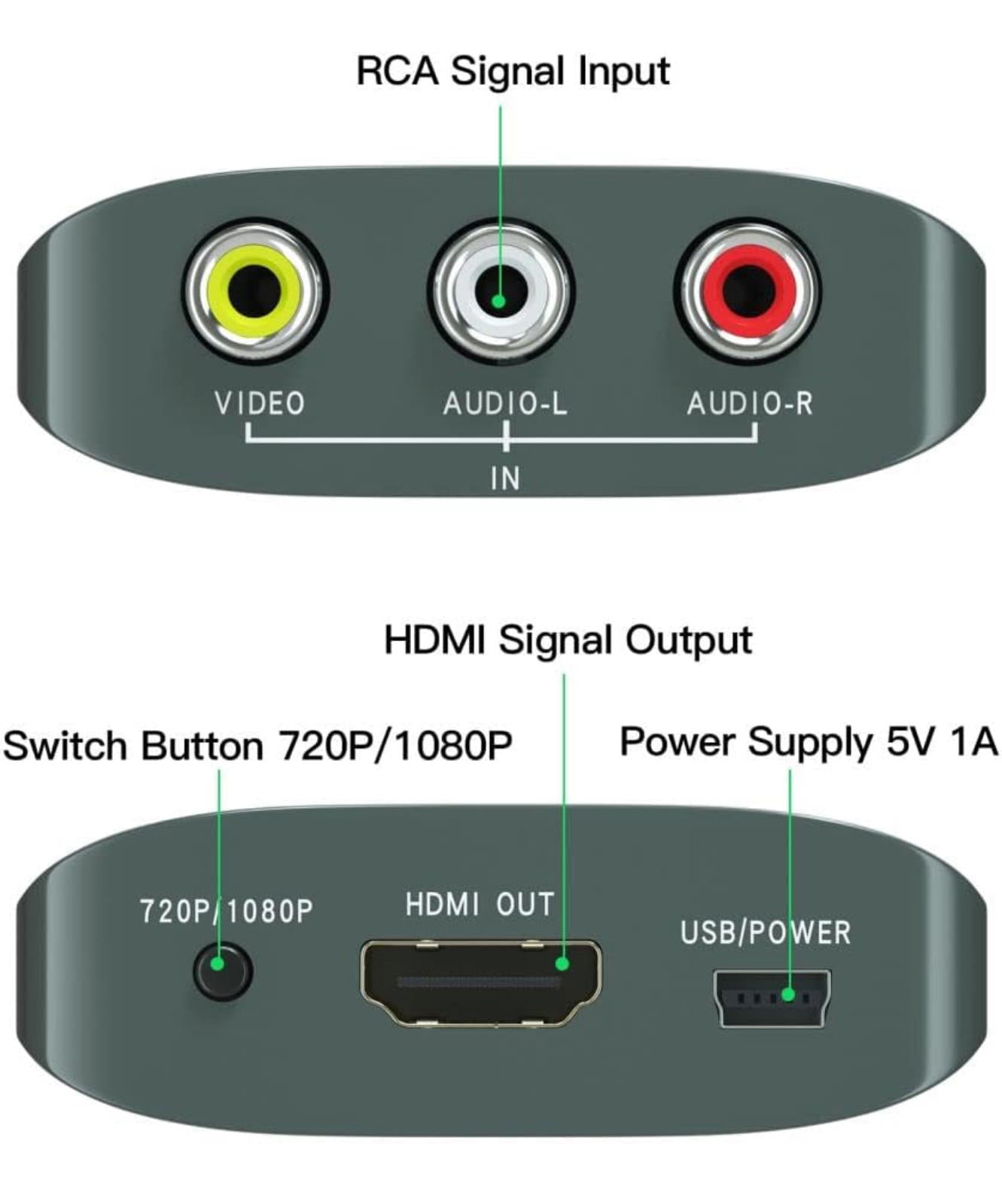 RCA Signal Input

VIDEO AUDIO-L AUDIO-R

IN

HDMI Signal Output

Switch Button 720P/1080P

Power Supply 5V 1A

720P/1080P

HDMI OUT

USB/POWER