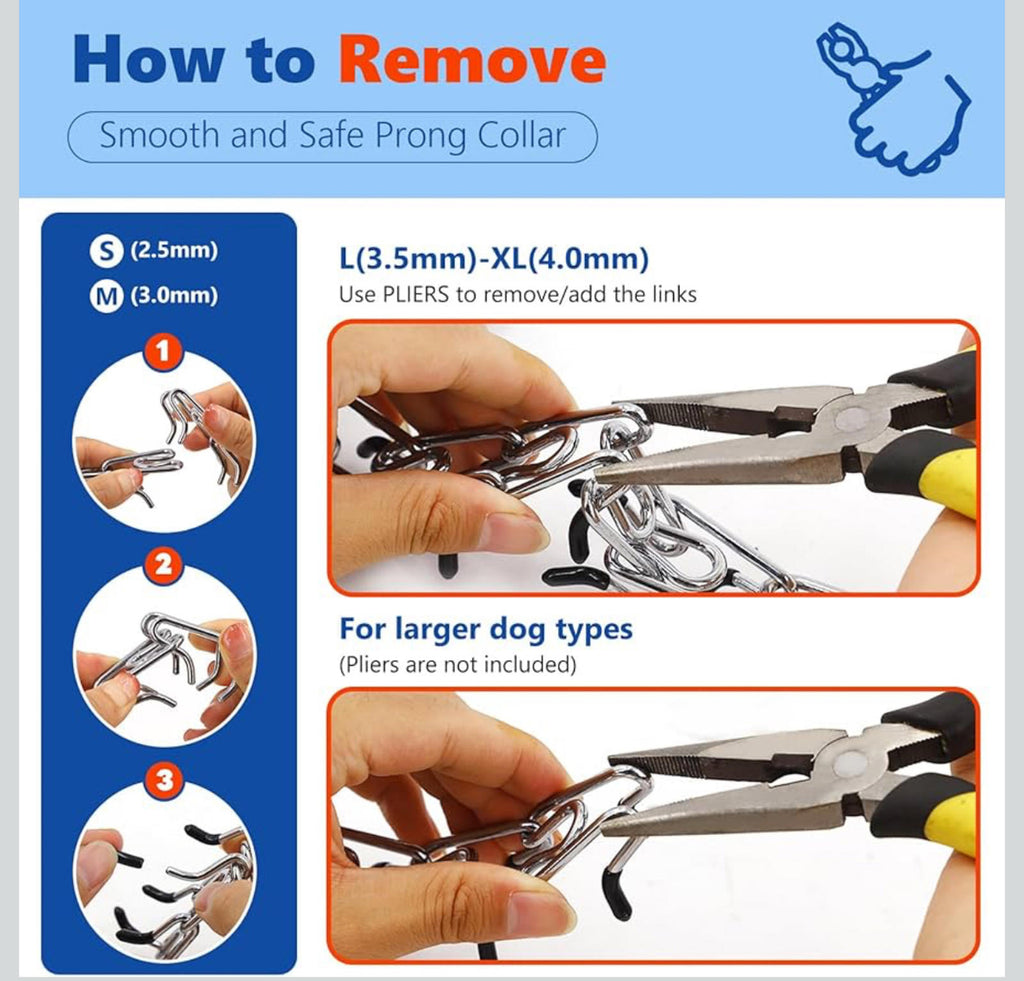 How to Remove

Smooth and Safe Prong Collar

S (2.5mm)
M (3.0mm)

1

2

3

L(3.5mm)-XL(4.0mm)
Use PLIERS to remove/add the links

For larger dog types
(Pliers are not included)