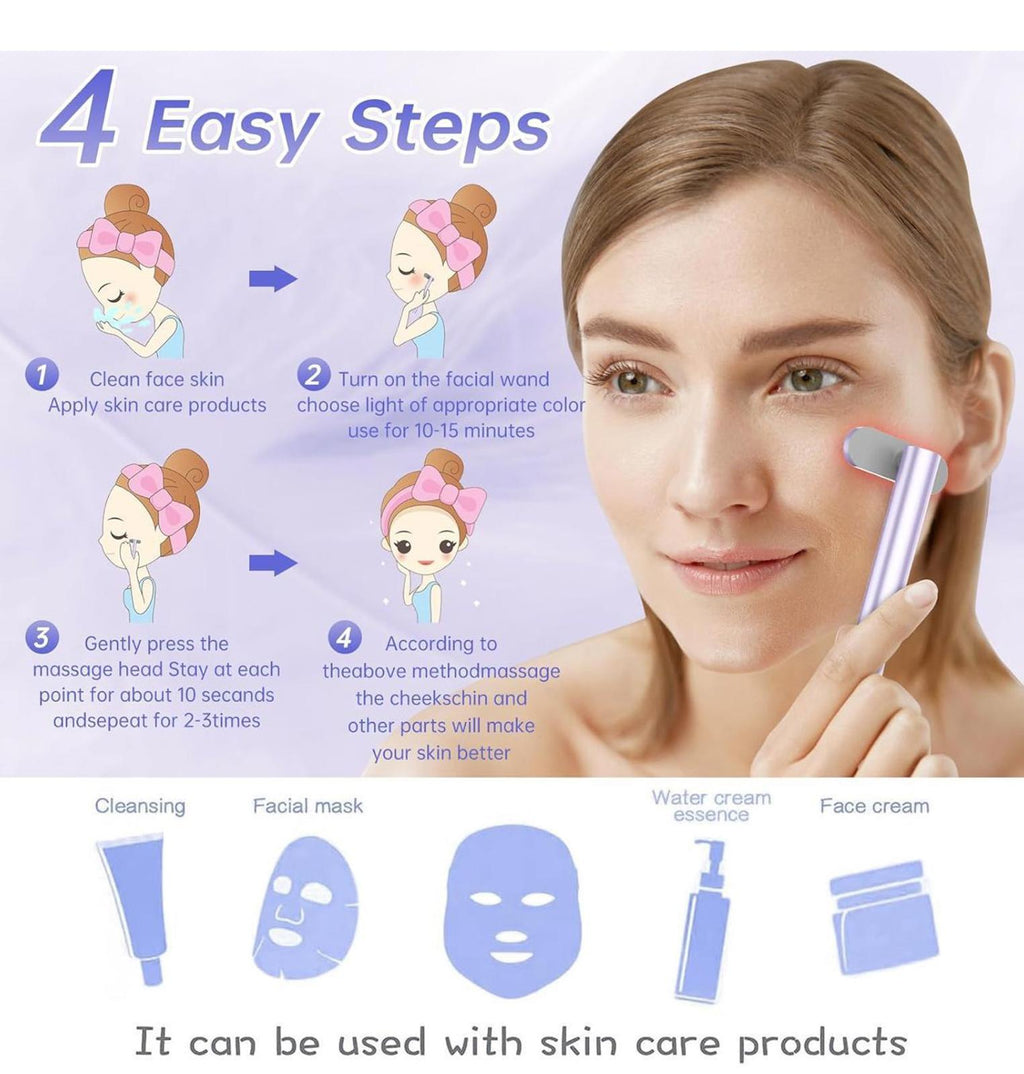 4 Easy Steps

1 Clean face skin
Apply skin care products

2 Turn on the facial wand
choose light of appropriate color
use for 10-15 minutes

3 Gently press the massage head Stay at each point for about 10 secands andsepeat for 2-3times

4 According to theabove methodmassage the cheekschin and other parts will make your skin better

Cleansing

Facial mask

Water cream essence

Face cream

It can be used with skin care products