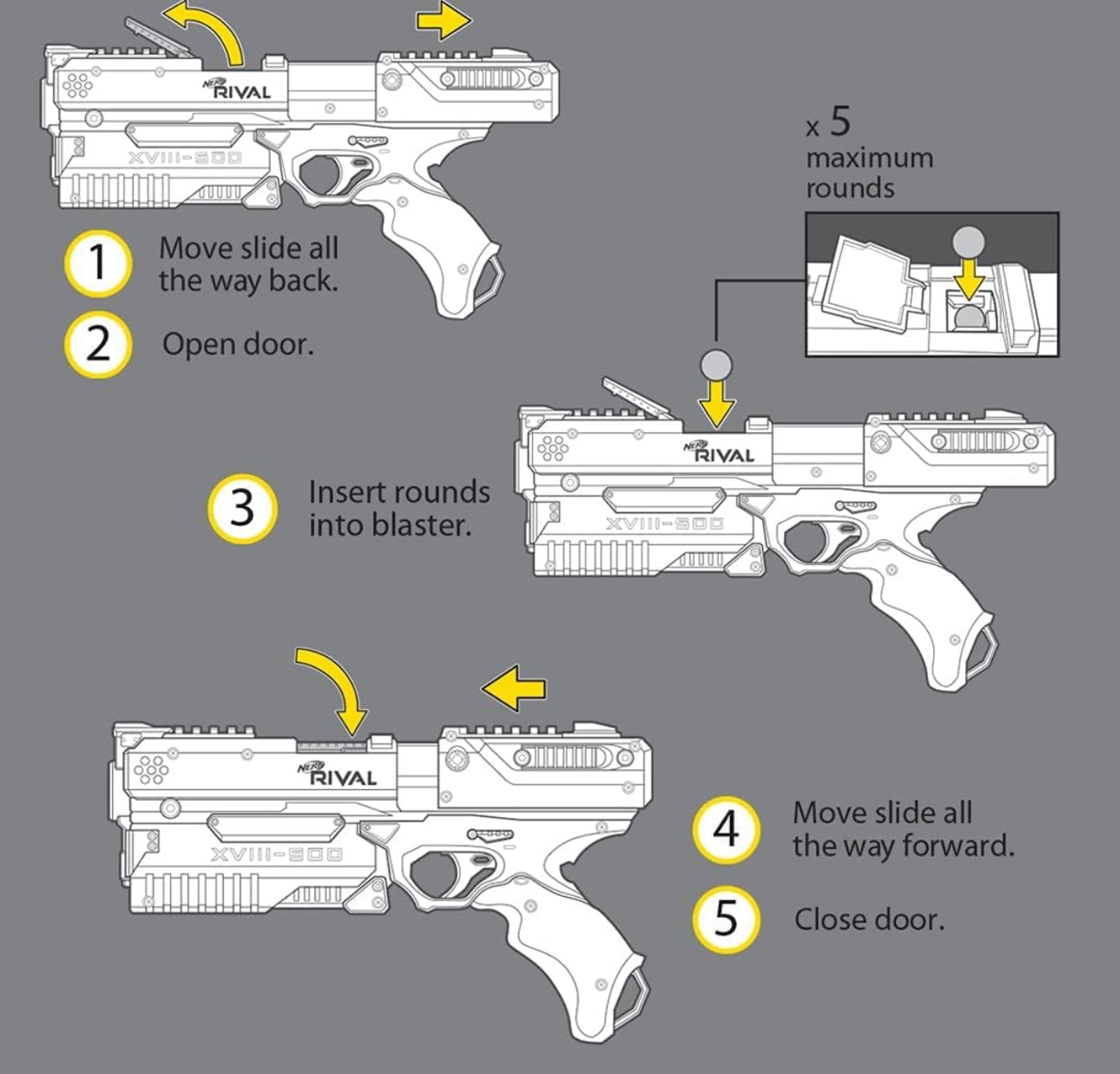 NERF RIVAL

XVIII-500

1 Move slide all the way back.

2 Open door.

x 5 maximum rounds

NERF RIVAL

XVIII-500

3 Insert rounds into blaster.

NERF RIVAL

XVIII-500

4 Move slide all the way forward.

5 Close door.