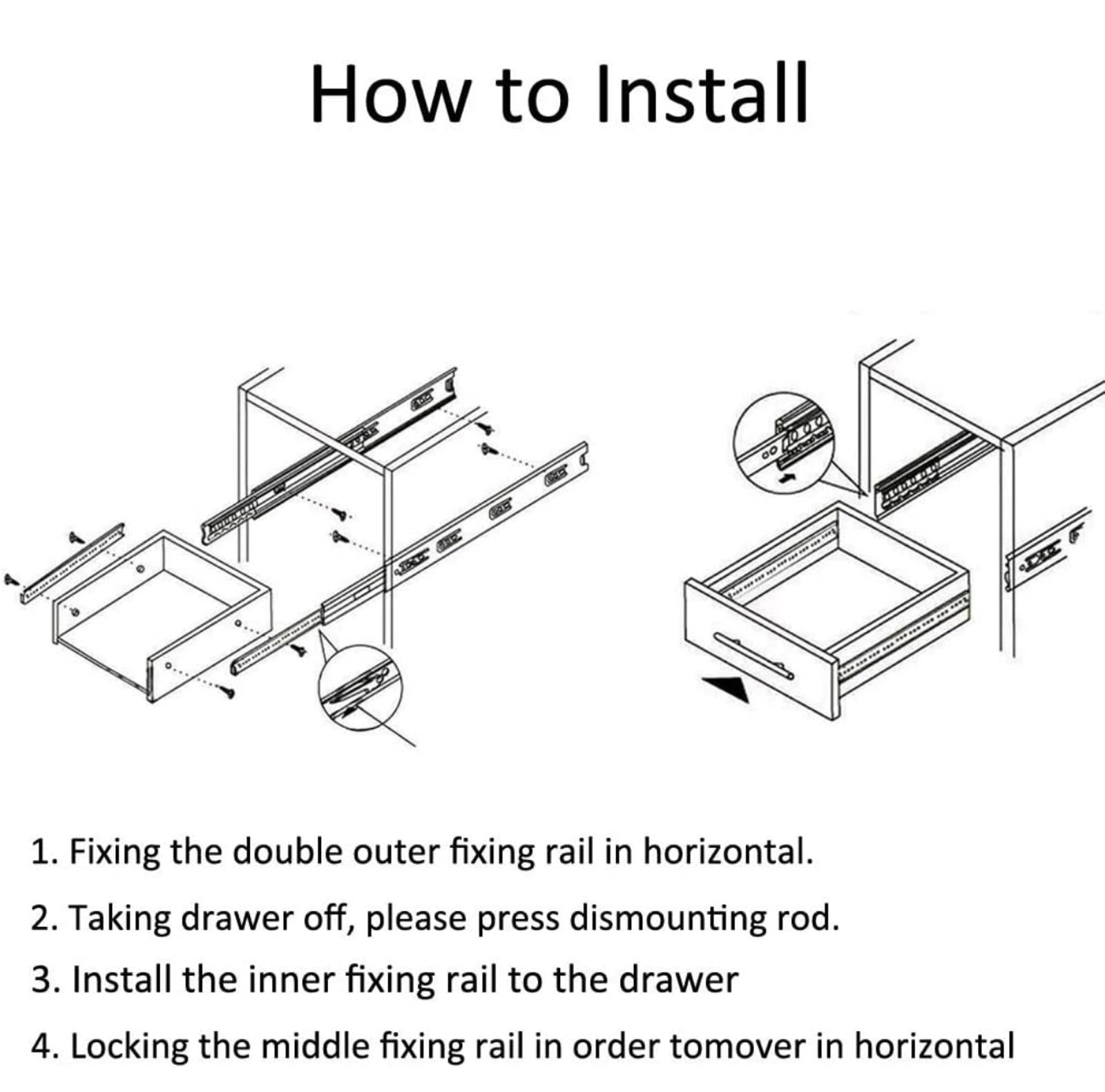 How to Install

1. Fixing the double outer fixing rail in horizontal.

2. Taking drawer off, please press dismounting rod.

3. Install the inner fixing rail to the drawer

4. Locking the middle fixing rail in order tomover in horizontal