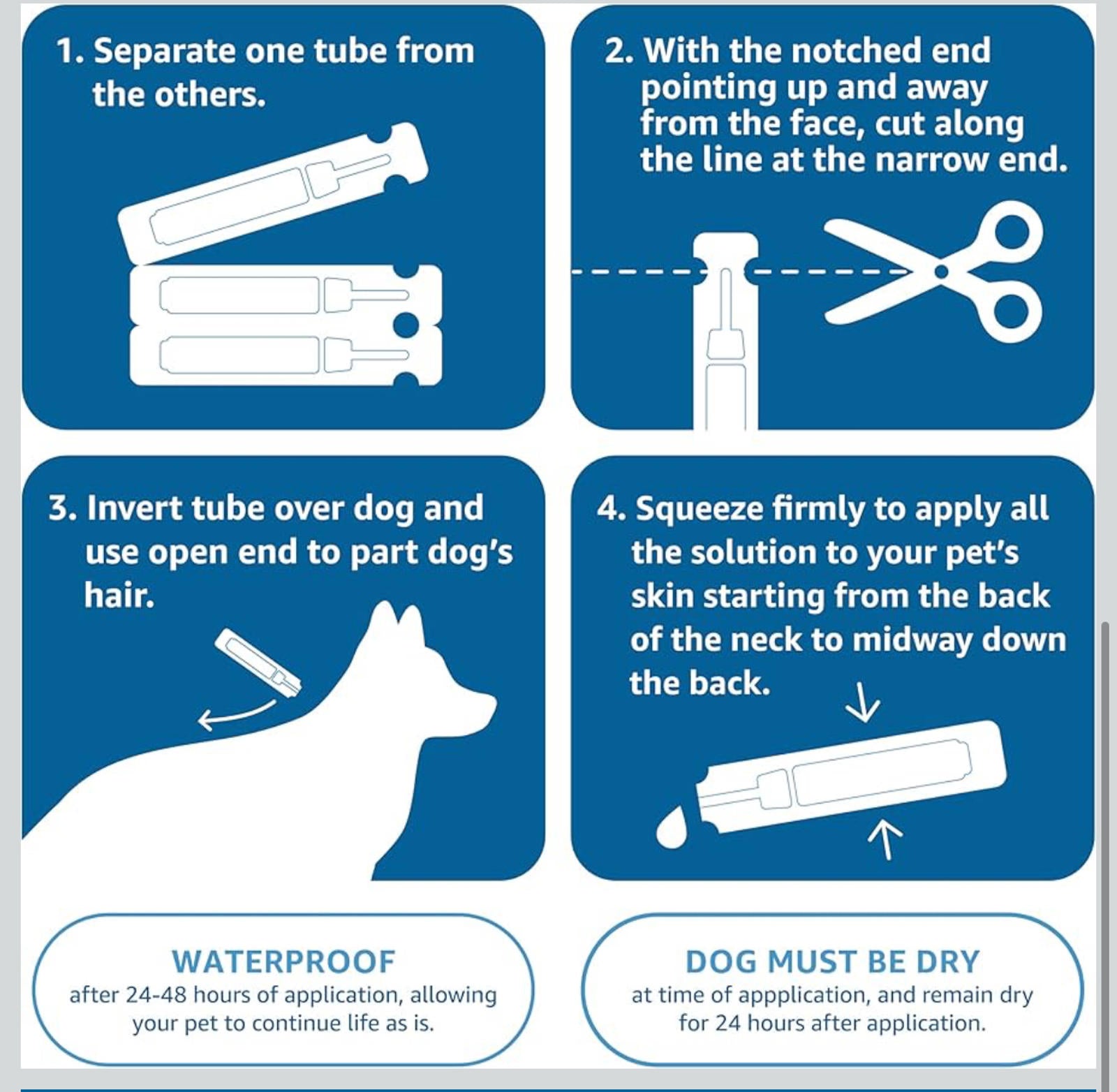 1. Separate one tube from the others.

2. With the notched end pointing up and away from the face, cut along the line at the narrow end.

3. Invert tube over dog and use open end to part dog's hair.

4. Squeeze firmly to apply all the solution to your pet's skin starting from the back of the neck to midway down the back.

WATERPROOF
after 24-48 hours of application, allowing your pet to continue life as is.

DOG MUST BE DRY
at time of appplication, and remain dry for 24 hours after application.