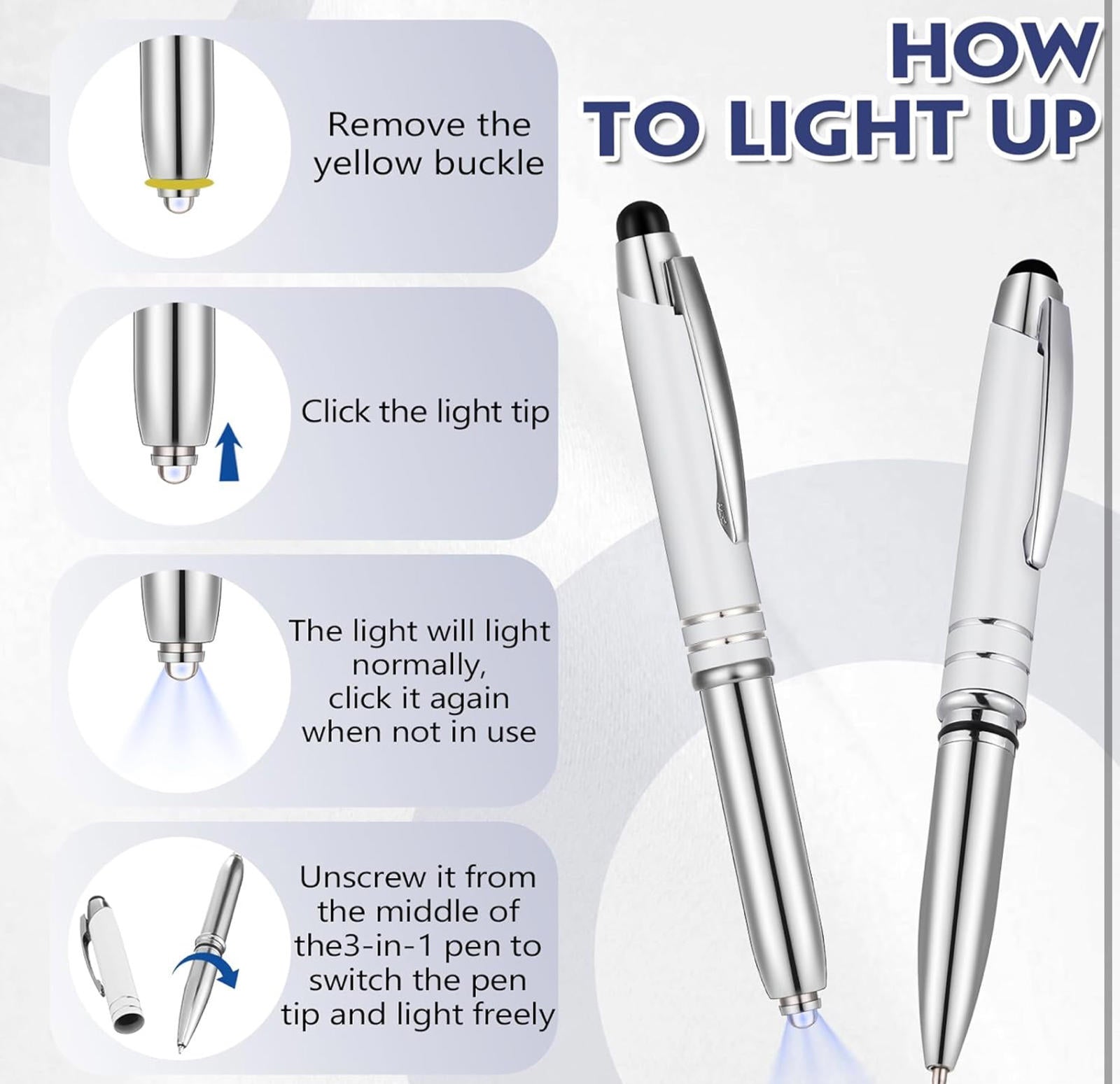 HOW
TO LIGHT UP

Remove the yellow buckle

Click the light tip

The light will light normally, click it again when not in use

Unscrew it from the middle of the3-in-1 pen to switch the pen tip and light freely