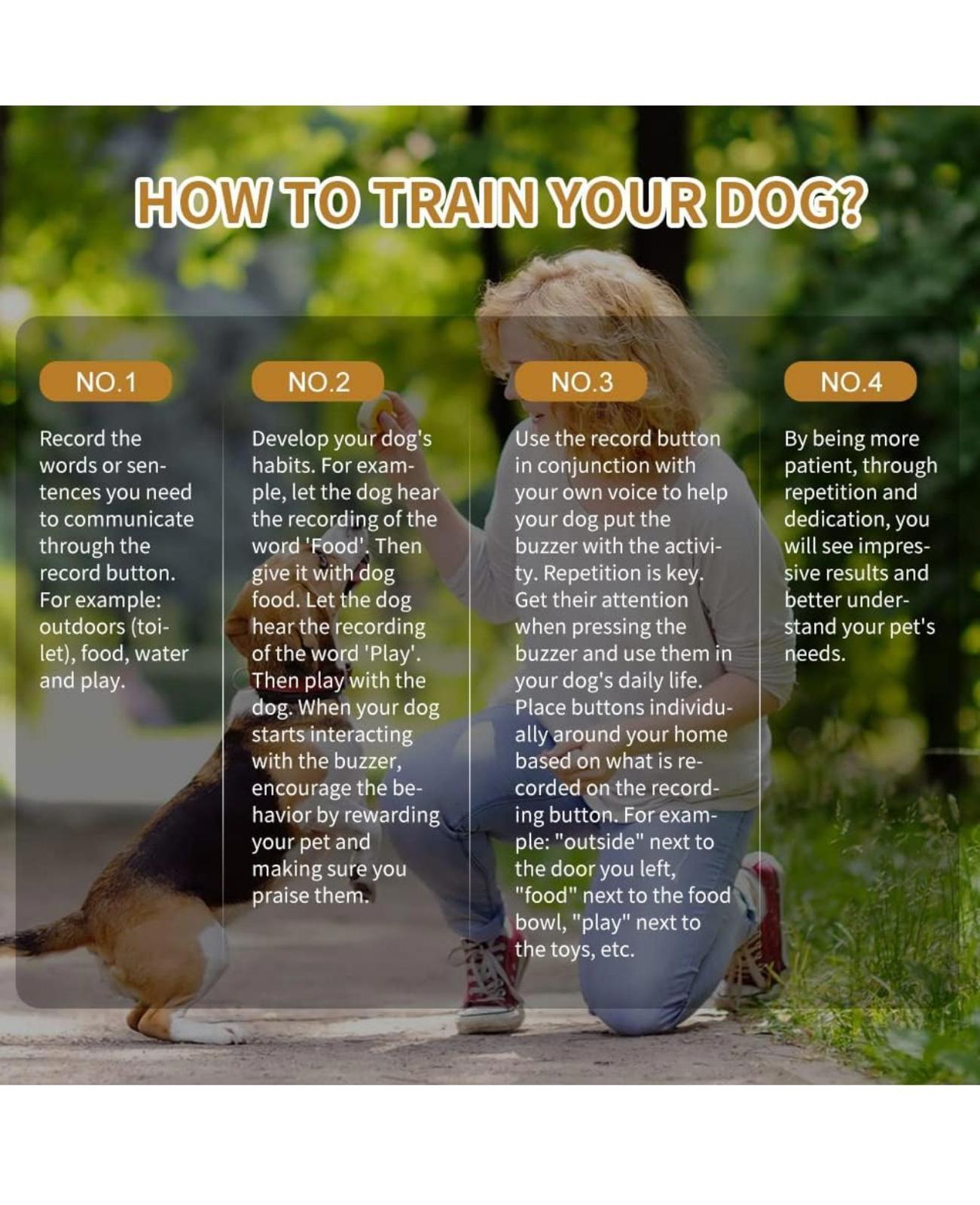 HOW TO TRAIN YOUR DOG?

NO.1

Record the words or sentences you need to communicate through the record button. For example: outdoors (toilet), food, water and play.

NO.2

Develop your dog's habits. For example, let the dog hear the recording of the word 'Food'. Then give it with dog food. Let the dog hear the recording of the word 'Play'. Then play with the dog. When your dog starts interacting with the buzzer, encourage the behavior by rewarding your pet and making sure you praise them.

NO.3

Use the record button in conjunction with your own voice to help your dog put the buzzer with the activity. Repetition is key. Get their attention when pressing the buzzer and use them in your dog's daily life. Place buttons individually around your home based on what is recorded on the recording button. For example: "outside" next to the door you left, "food" next to the food bowl, "play" next to the toys, etc.

NO.4

By being more patient, through repetition and dedication, you will see impressive results and better understand your pet's needs.